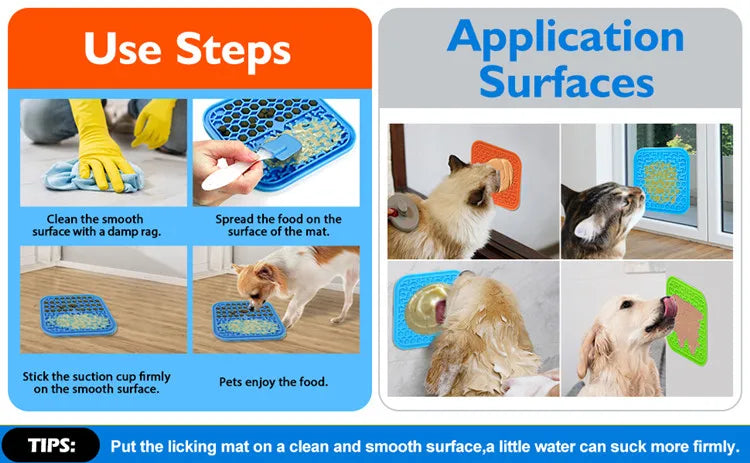 Use Steps

Clean the smooth surface with a damp rag.

Spread the food on the surface of the mat.

Stick the suction cup firmly on the smooth surface.

Pets enjoy the food.

Application Surfaces

TIPS: Put the licking mat on a clean and smooth surface,a little water can suck more firmly.